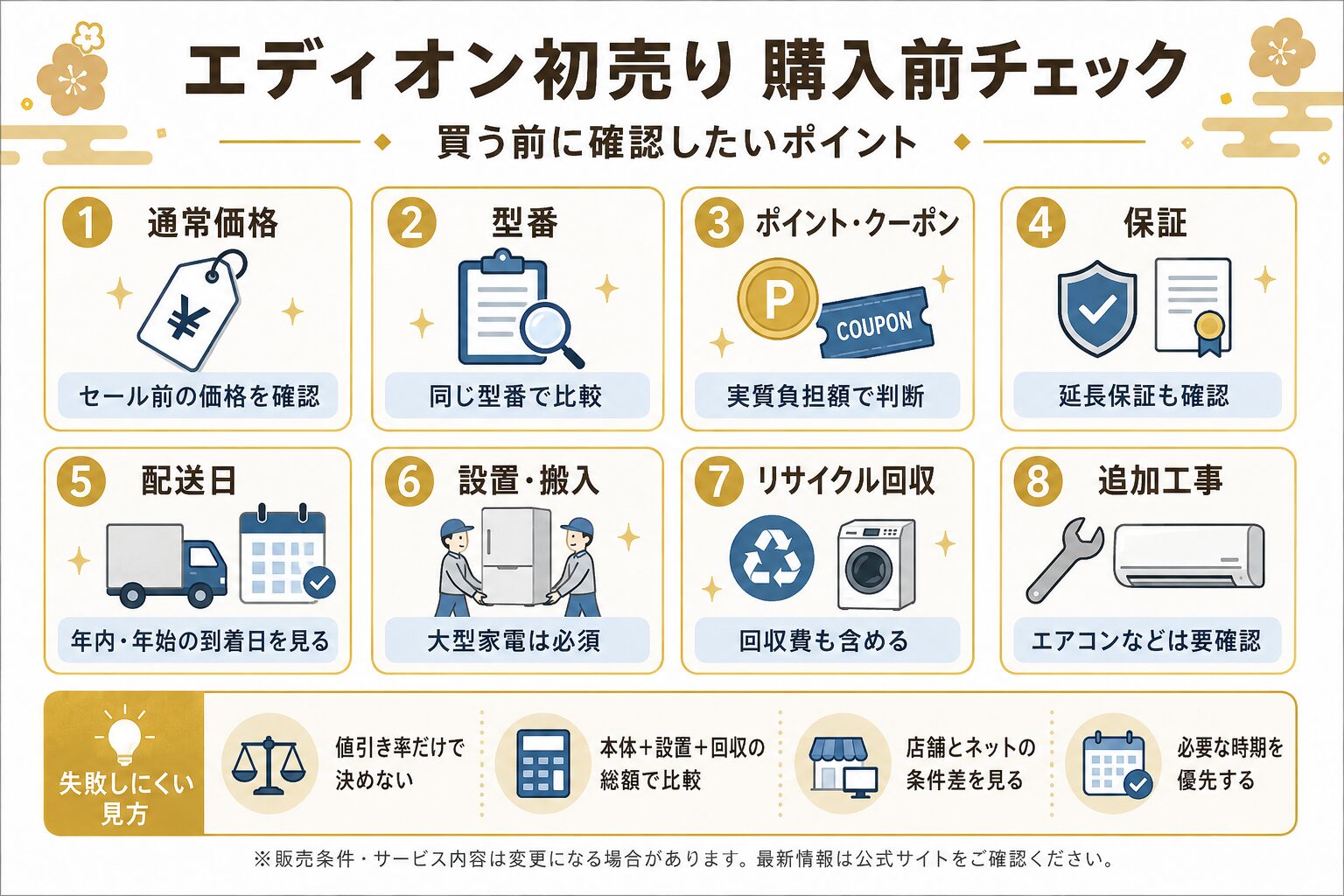 エディオン初売り 購入前チェック

買う前に確認したいポイント

1 通常価格
¥
セール前の価格を確認

2 型番
同じ型番で比較

3 ポイント・クーポン
P
COUPON
実質負担額で判断

4 保証
延長保証も確認

5 配送日
年内・年始の到着日を見る

6 設置・搬入
大型家電は必須

7 リサイクル回収
回収費も含める

8 追加工事
エアコンなどは要確認

失敗しにくい見方

値引き率だけで決めない

本体＋設置＋回収の総額で比較

店舗とネットの条件差を見る

必要な時期を優先する

※販売条件・サービス内容は変更になる場合があります。最新情報は公式サイトをご確認ください。