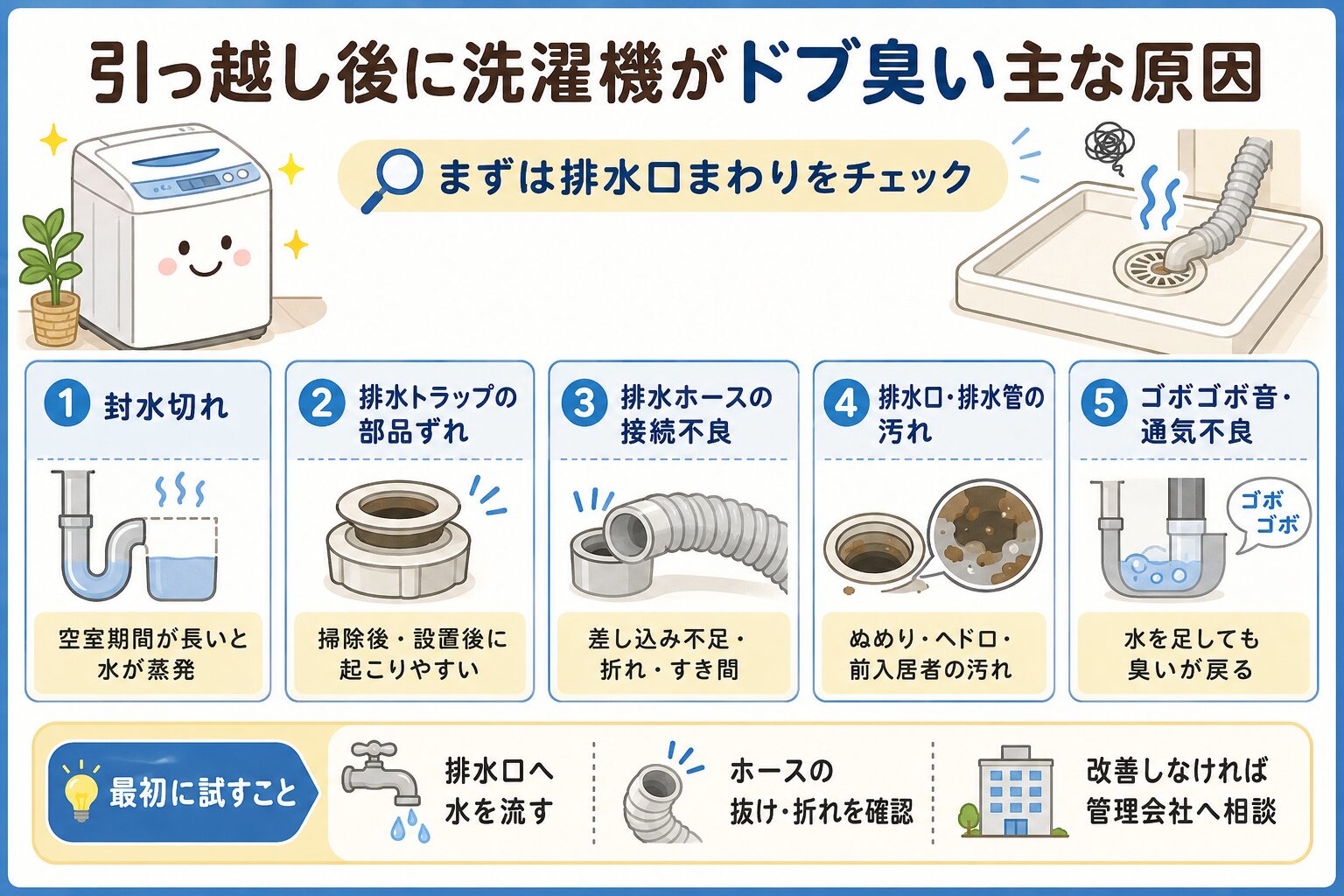 引っ越し後に洗濯機がドブ臭い主な原因

まずは排水口まわりをチェック

1 封水切れ
空室期間が長いと水が蒸発

2 排水トラップの部品ずれ
掃除後・設置後に起こりやすい

3 排水ホースの接続不良
差し込み不足・折れ・すき間

4 排水口・排水管の汚れ
ぬめり・ヘドロ・前入居者の汚れ

5 ゴボゴボ音・通気不良
ゴボゴボ
水を足しても臭いが戻る

最初に試すこと
排水口へ水を流す
ホースの抜け・折れを確認
改善しなければ管理会社へ相談